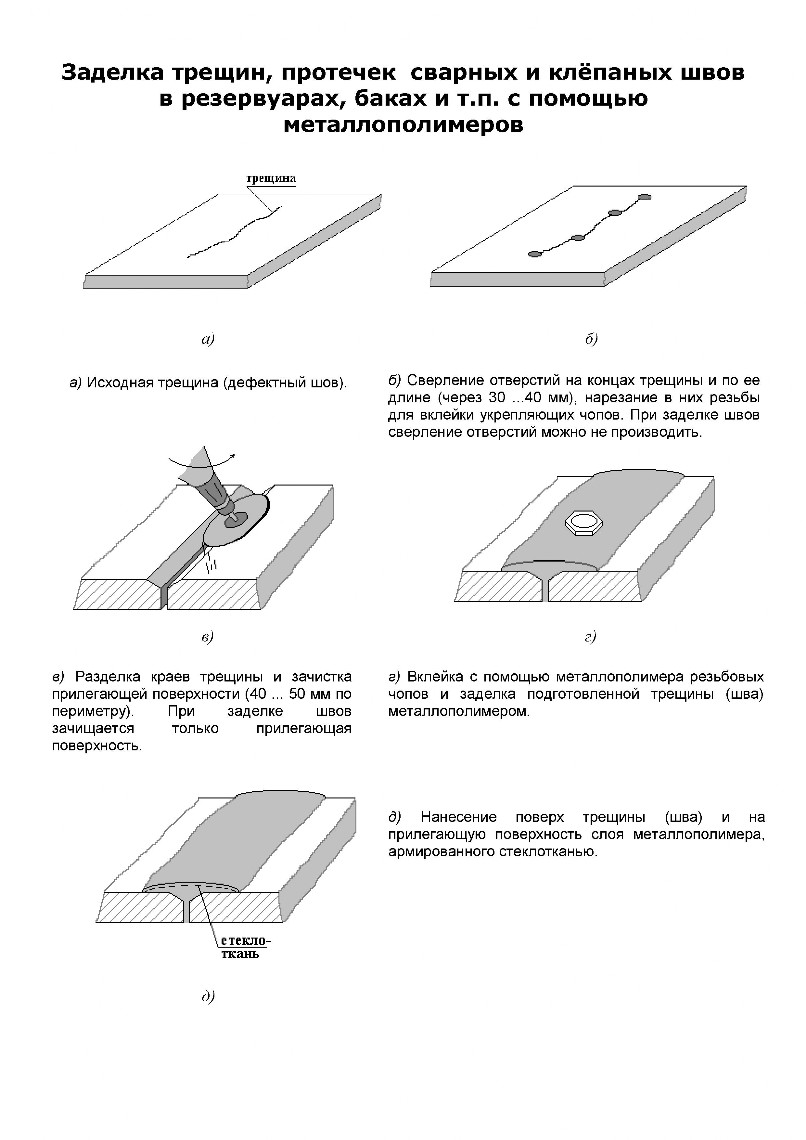 Заделка трещин, протечек сварных и клёпаных швов в резервуарах, баках и т.п. с помощью металлополимеров

трещина

а)

б)

а) Исходная трещина (дефектный шов).

б) Сверление отверстий на концах трещины и по ее длине (через 30 ...40 мм), нарезание в них резьбы для вклейки укрепляющих чопов. При заделке швов сверление отверстий можно не производить.

в)

г)

в) Разделка краев трещины и зачистка прилегающей поверхности (40 ... 50 мм по периметру). При заделке швов зачищается только прилегающая поверхность.

г) Вклейка с помощью металлополимера резьбовых чопов и заделка подготовленной трещины (шва) металлополимером.

стекло-ткань

д)

д) Нанесение поверх трещины (шва) и на прилегающую поверхность слоя металлополимера, армированного стеклотканью.